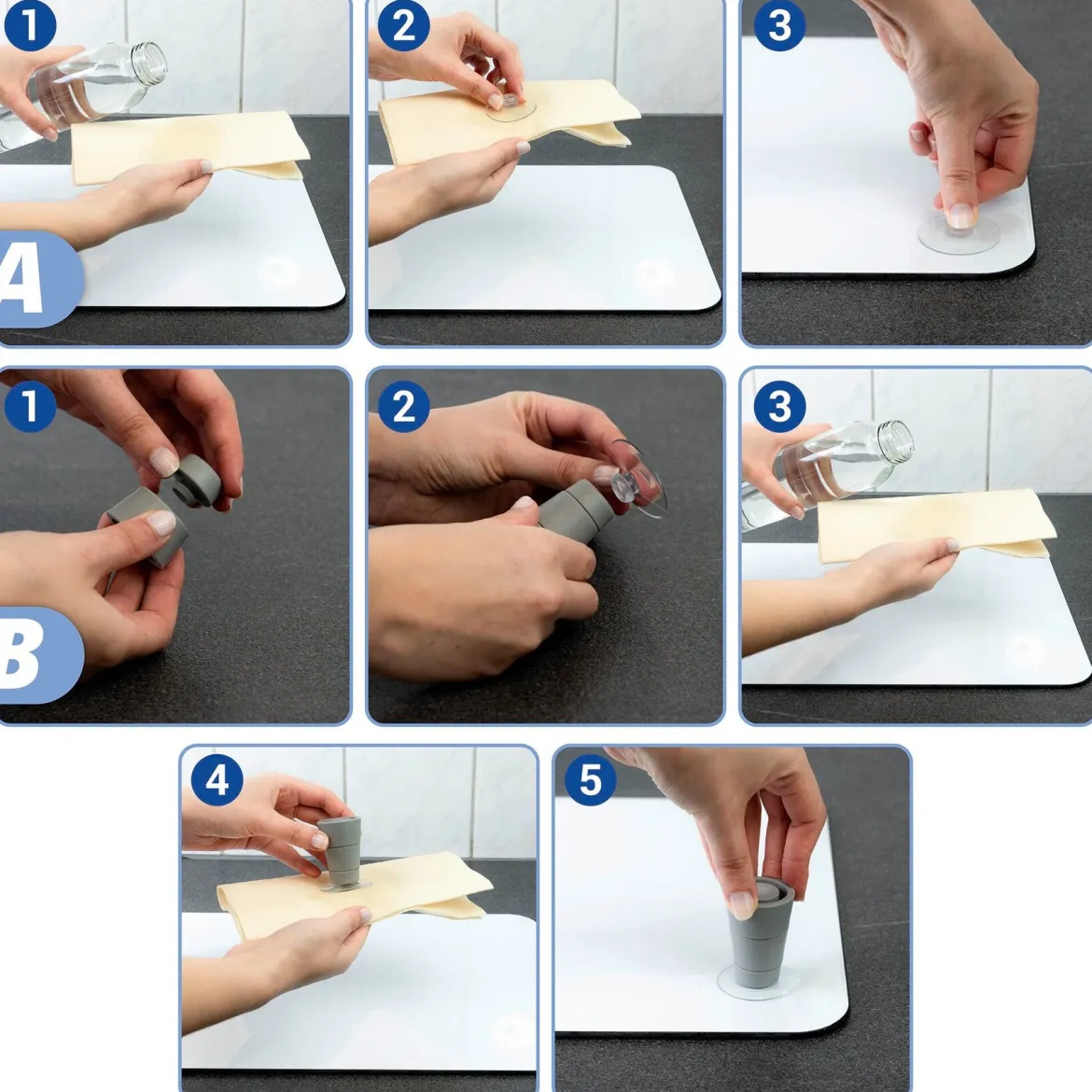 1
2
3
A
1
2
3
B
4
5