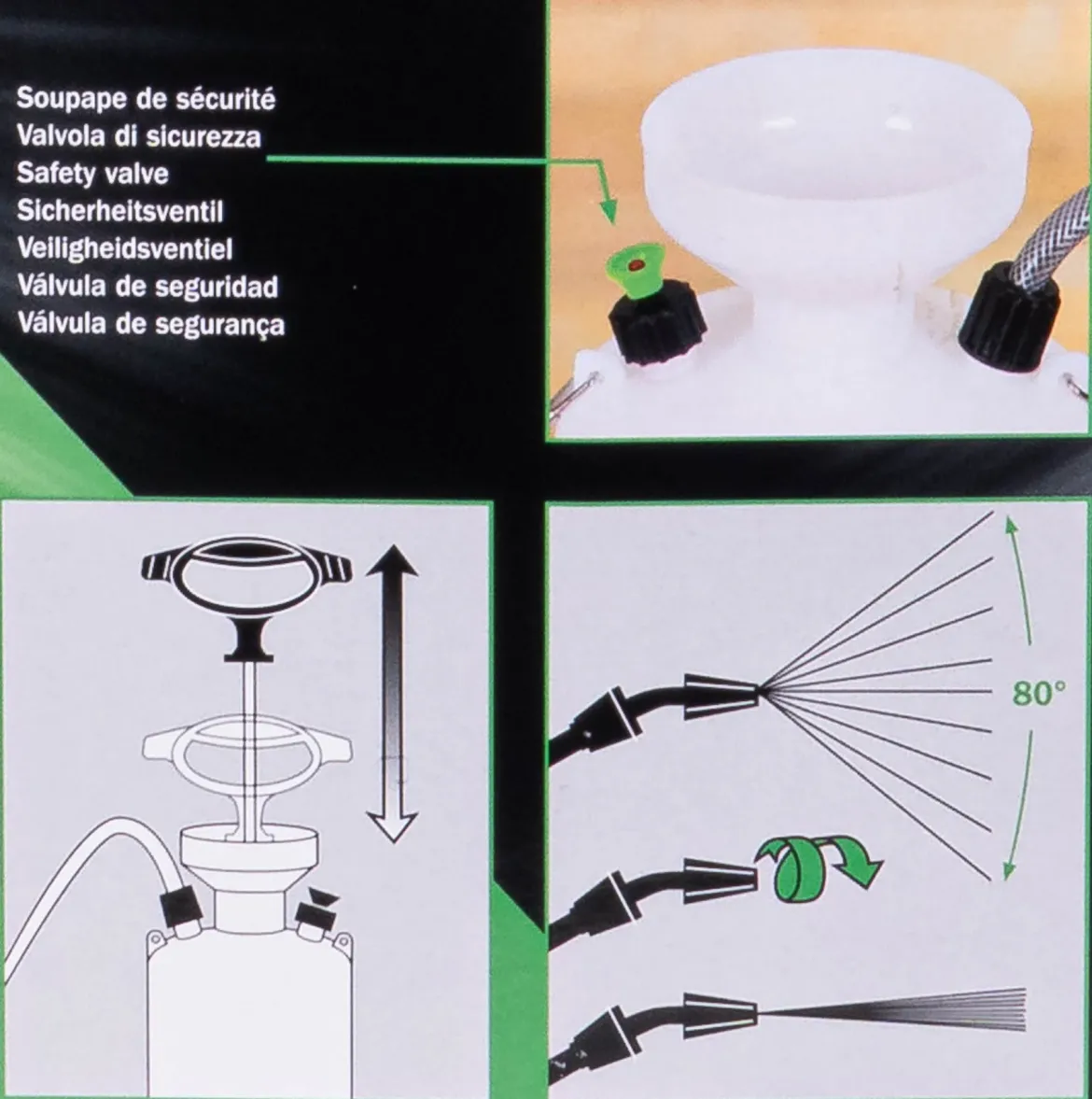 Soupape de sécurité
Valvola di sicurezza
Safety valve
Sicherheitsventil
Veiligheidsventiel
Válvula de seguridad
Válvula de segurança

80°