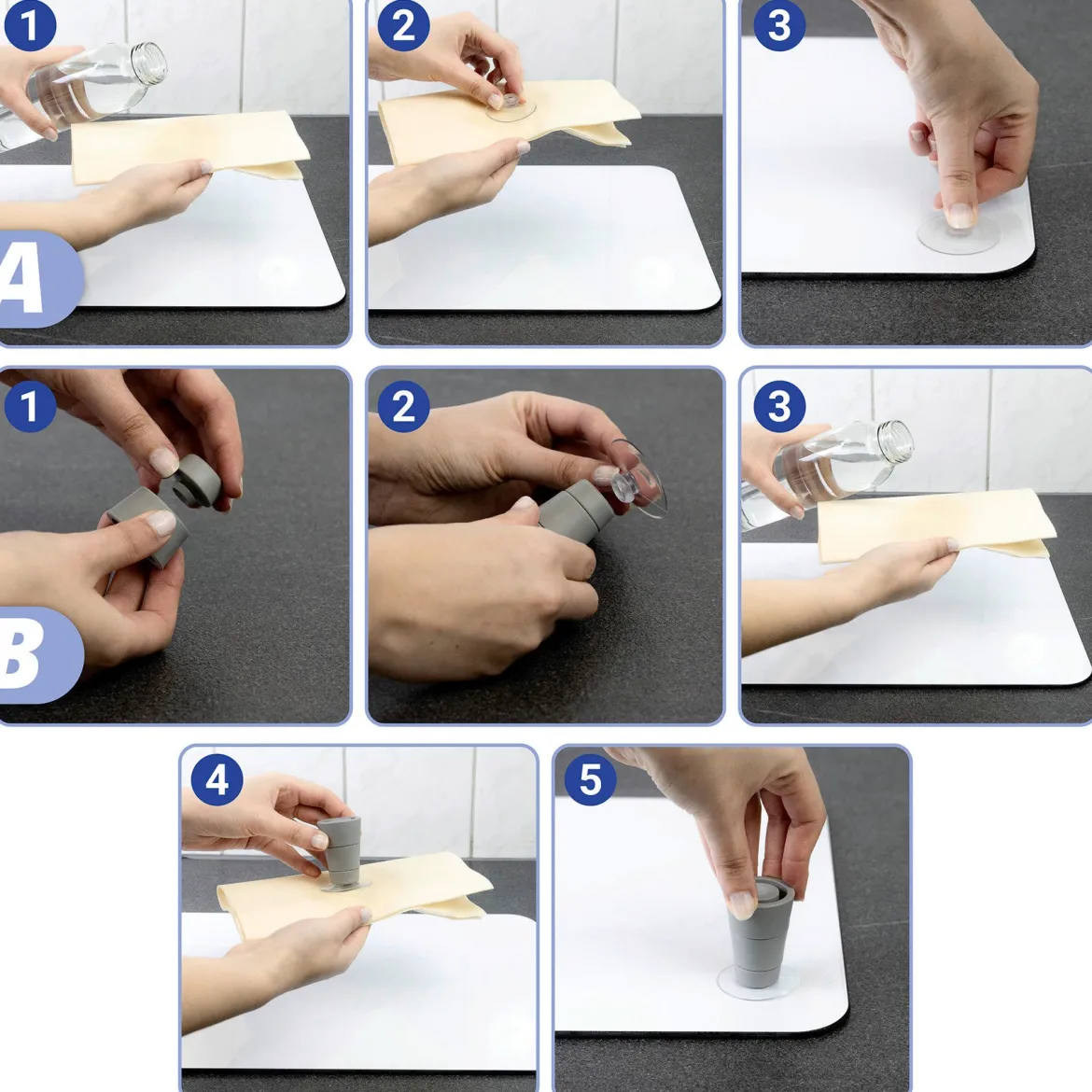 1
2
3
A
1
2
3
B
4
5